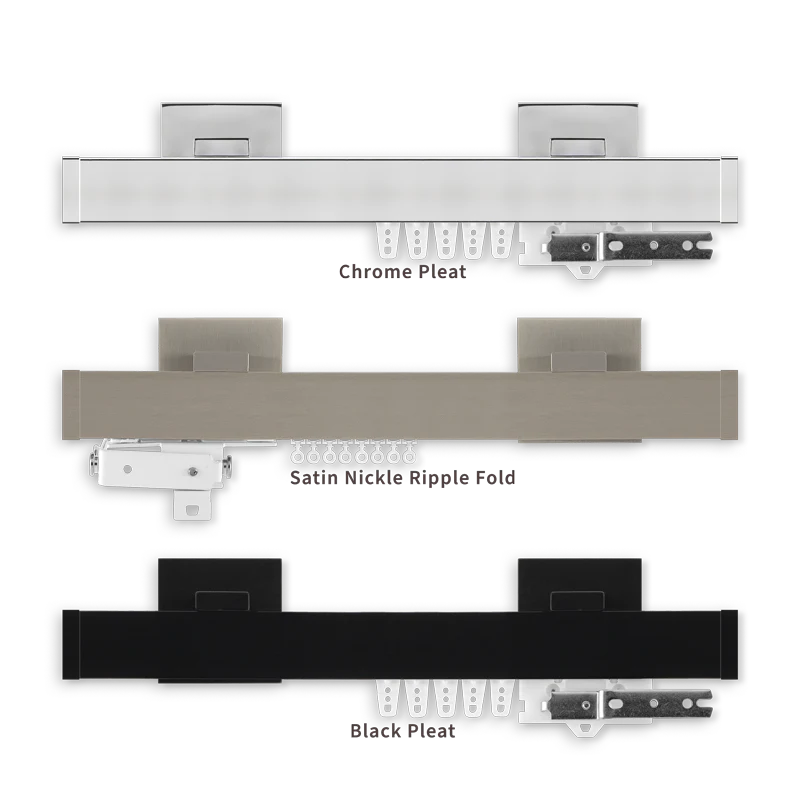 Chrome Pleat

Satin Nickle Ripple Fold

Black Pleat